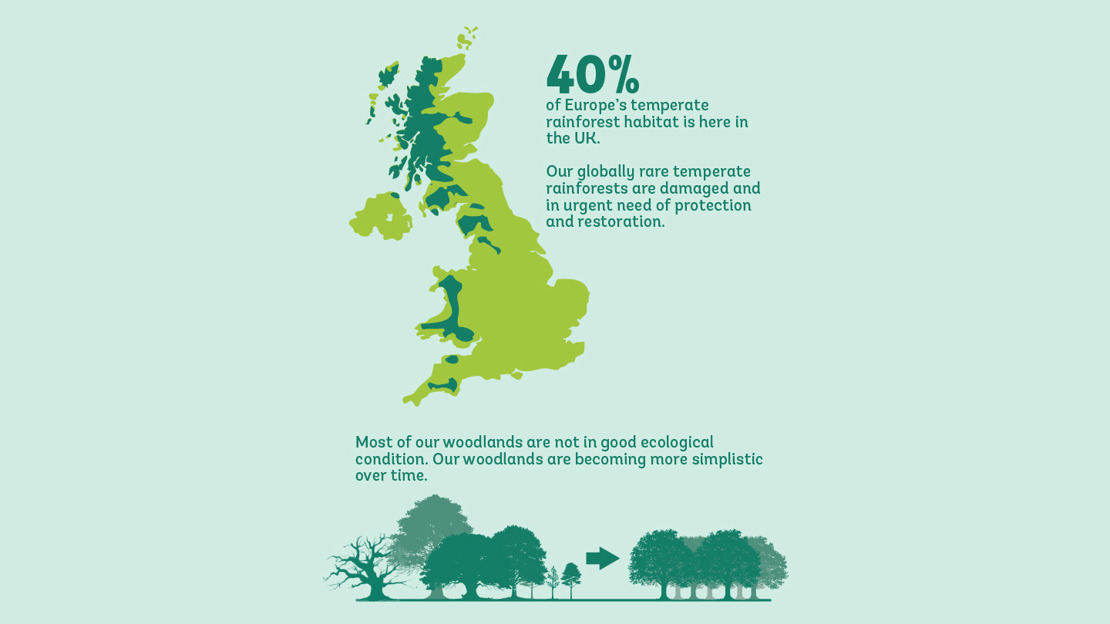 40%
of Europe's temperate rainforest habitat is here in the UK.

Our globally rare temperate rainforests are damaged and in urgent need of protection and restoration.

Most of our woodlands are not in good ecological condition. Our woodlands are becoming more simplistic over time.