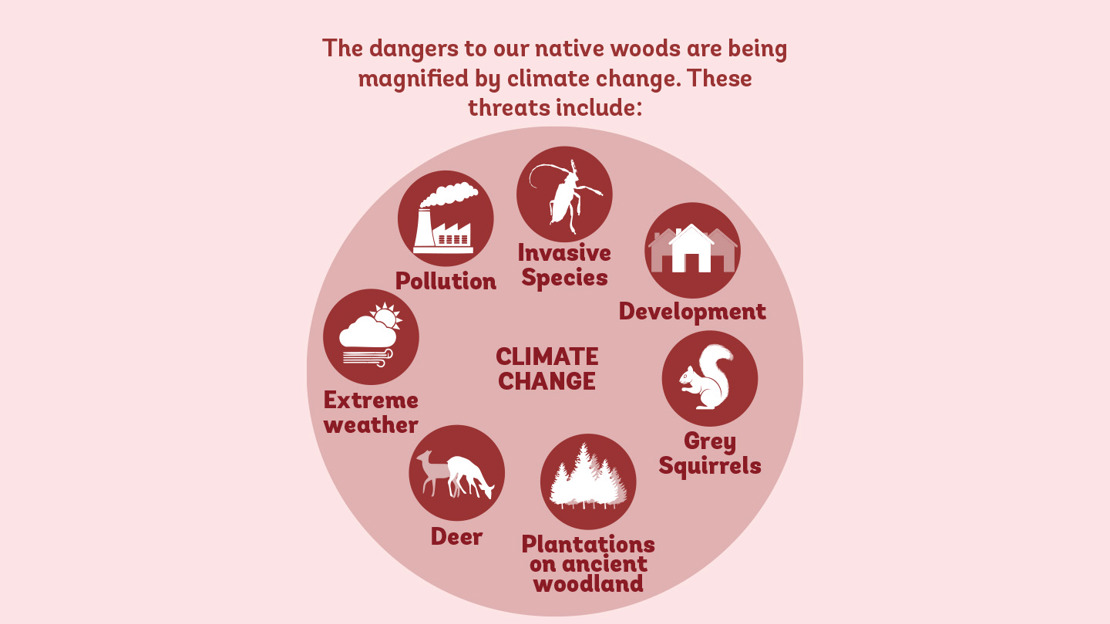 The dangers to our native woods are being magnified by climate change. These threats include:

Pollution

Invasive Species

Development

Extreme weather

CLIMATE CHANGE

Grey Squirrels

Deer

Plantations on ancient woodland