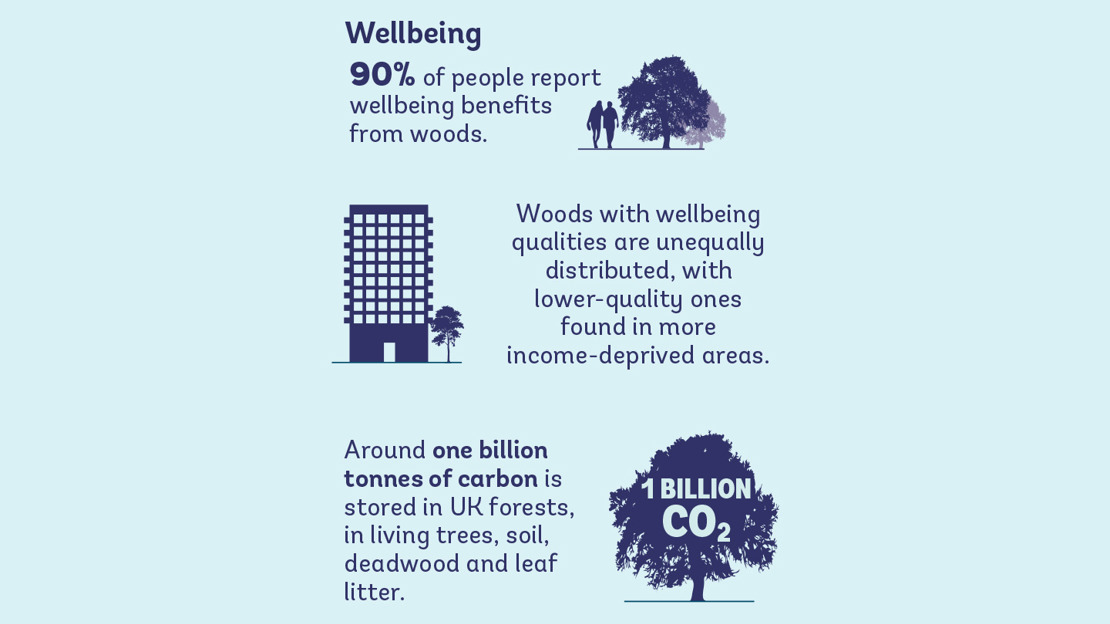 Wellbeing

90% of people report wellbeing benefits from woods.

Woods with wellbeing qualities are unequally distributed, with lower-quality ones found in more income-deprived areas.

Around one billion tonnes of carbon is stored in UK forests, in living trees, soil, deadwood and leaf litter.

1 BILLION $CO_2$